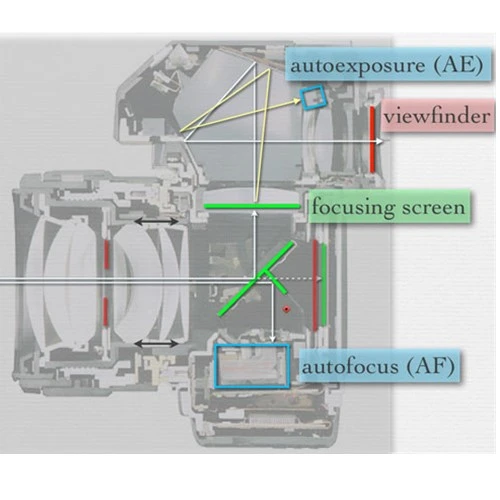 autoexposure (AE)

viewfinder

focusing screen

autofocus (AF)