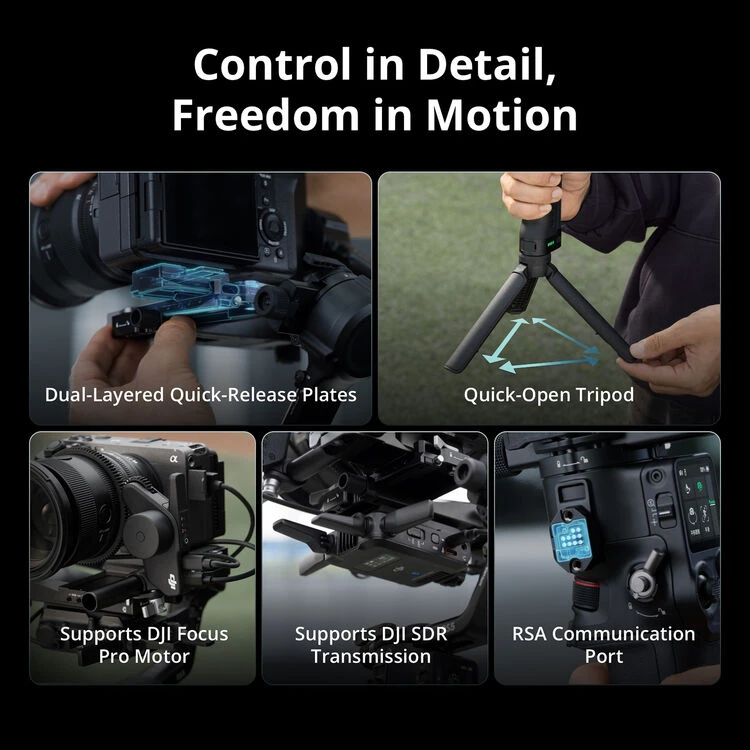 Control in Detail,
Freedom in Motion

Dual-Layered Quick-Release Plates

Quick-Open Tripod

Supports DJI Focus Pro Motor

Supports DJI SDR Transmission

RSA Communication Port